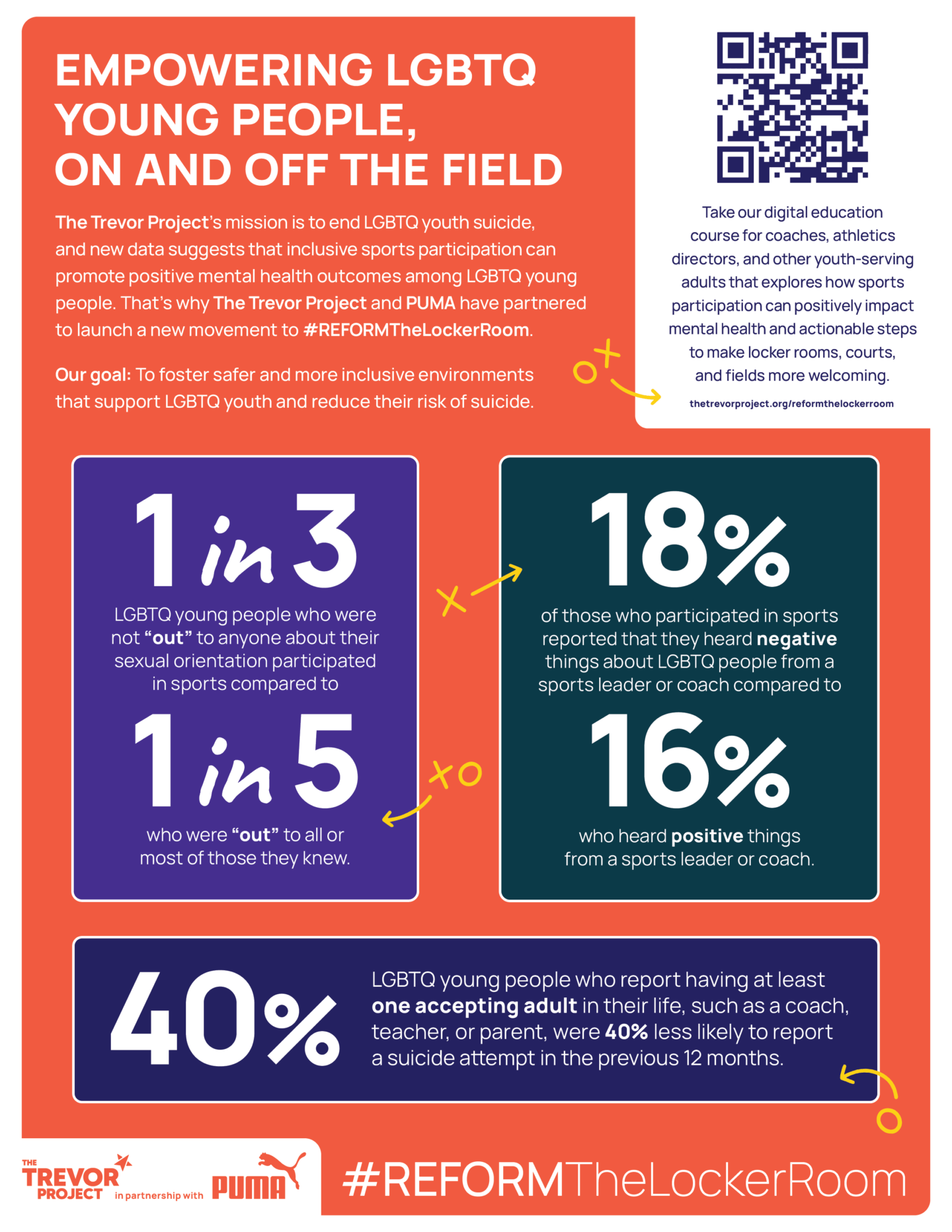 EMPOWERING LGBTQ YOUNG PEOPLE, ON AND OFF THE FIELD

The Trevor Project's mission is to end LGBTQ youth suicide, and new data suggests that inclusive sports participation can promote positive mental health outcomes among LGBTQ young people. That's why The Trevor Project and PUMA have partnered to launch a new movement to #REFORMTheLockerRoom.

Our goal: To foster safer and more inclusive environments that support LGBTQ youth and reduce their risk of suicide.

Take our digital education course for coaches, athletics directors, and other youth-serving adults that explores how sports participation can positively impact mental health and actionable steps to make locker rooms, courts, and fields more welcoming.

thetrevorproject.org/reformthelockerroom

1 in 3

LGBTQ young people who were not "out" to anyone about their sexual orientation participated in sports compared to

1 in 5

who were "out" to all or most of those they knew.

18%

of those who participated in sports reported that they heard negative things about LGBTQ people from a sports leader or coach compared to

16%

who heard positive things from a sports leader or coach.

40%

LGBTQ young people who report having at least one accepting adult in their life, such as a coach, teacher, or parent, were 40% less likely to report a suicide attempt in the previous 12 months.

THE TREVOR PROJECT in partnership with PUMA

#REFORMTheLockerRoom